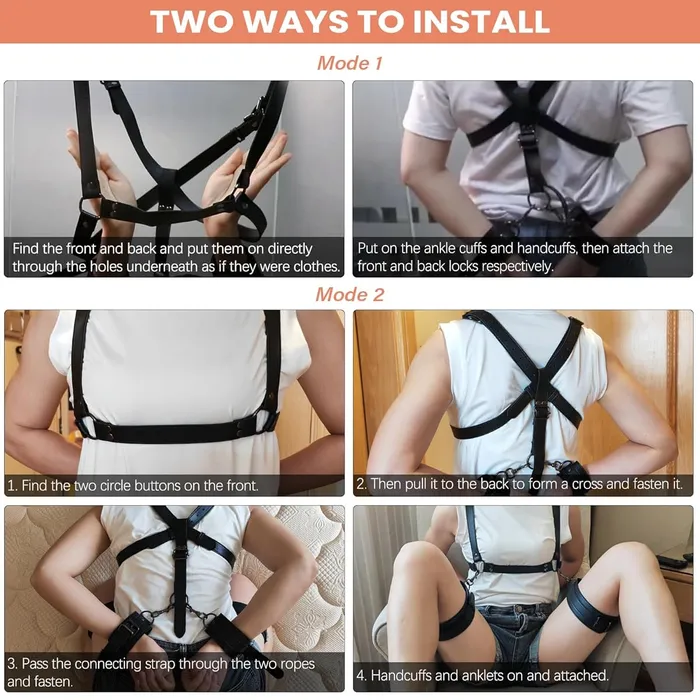 TWO WAYS TO INSTALL

Mode 1

Find the front and back and put them on directly through the holes underneath as if they were clothes.

Put on the ankle cuffs and handcuffs, then attach the front and back locks respectively.

Mode 2

1. Find the two circle buttons on the front.

2. Then pull it to the back to form a cross and fasten it.

3. Pass the connecting strap through the two ropes and fasten.

4. Handcuffs and anklets on and attached.